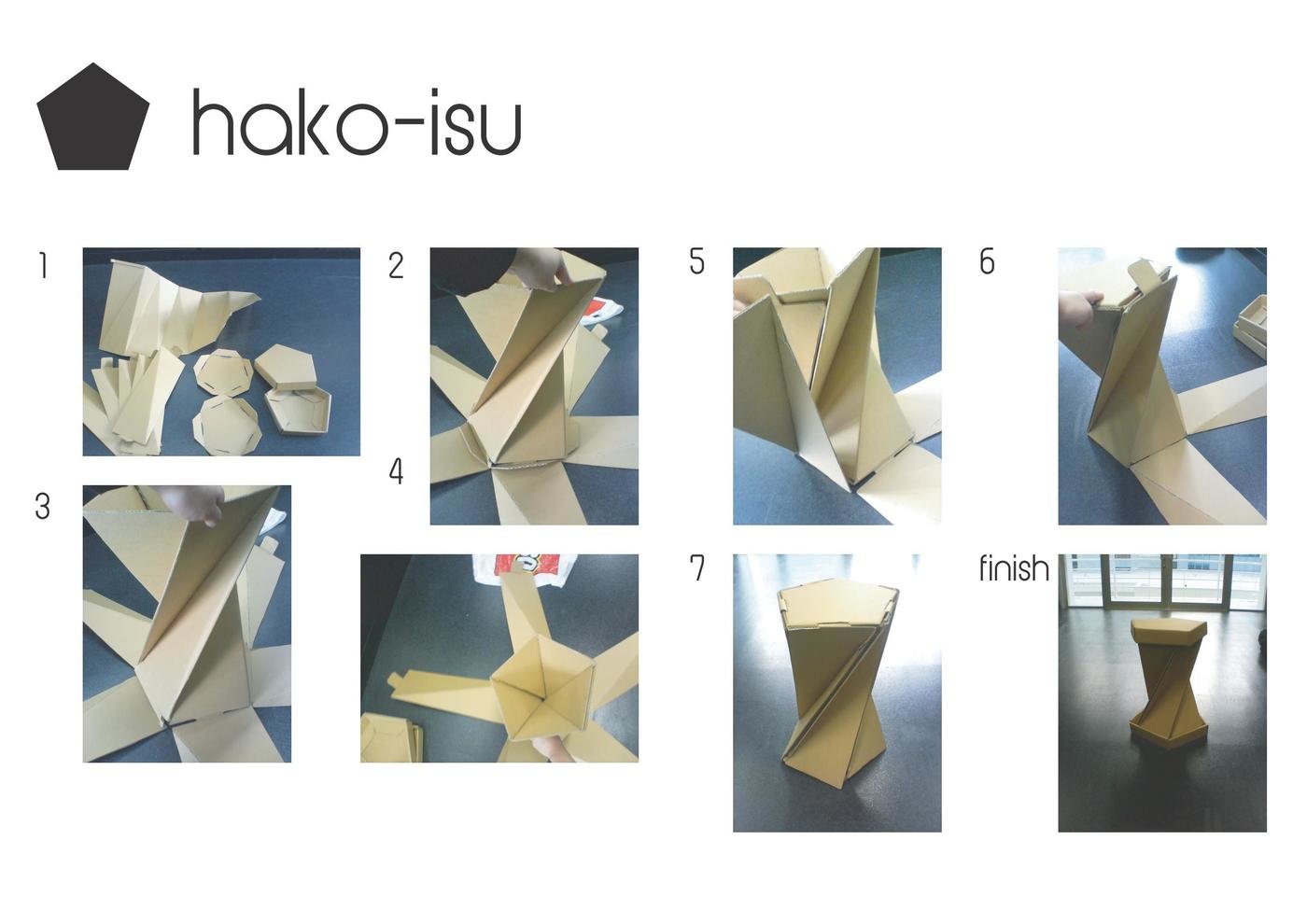 hako-isu

1

2

3

4

5

6

7

finish